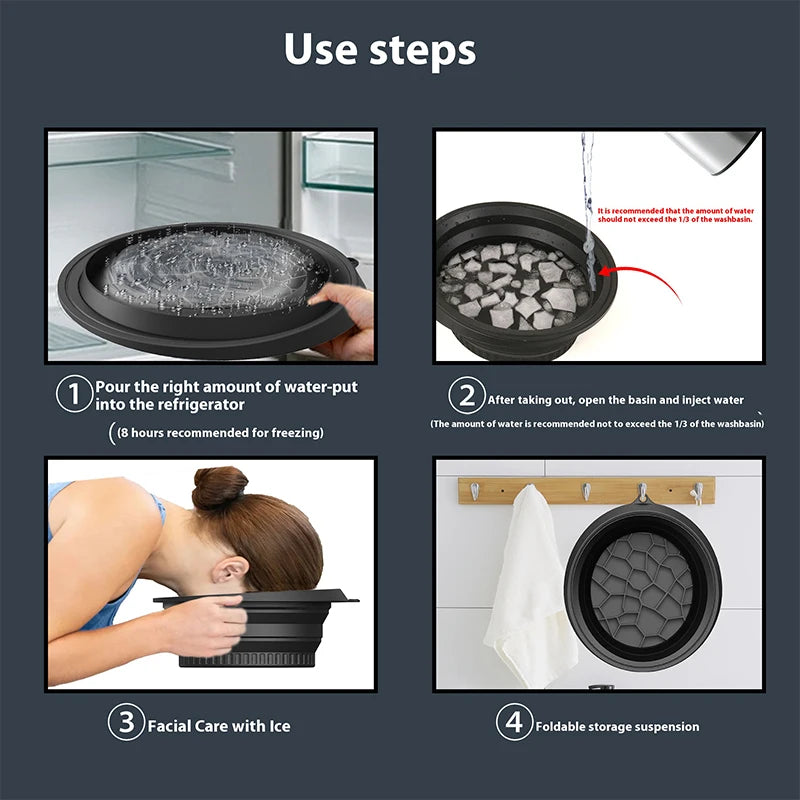 Use steps

It is recommended that the amount of water should not exceed the 1/3 of the washbasin.

1 Pour the right amount of water-put into the refrigerator

(8 hours recommended for freezing)

2 After taking out, open the basin and inject water

(The amount of water is recommended not to exceed the 1/3 of the washbasin)

3 Facial Care with Ice

4 Foldable storage suspension